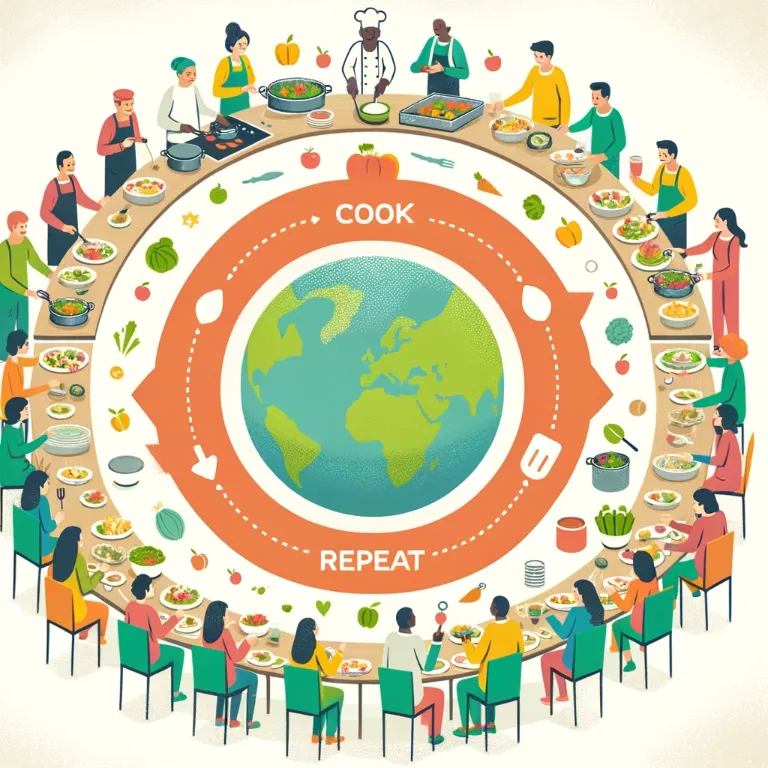 COOK

REPEAT