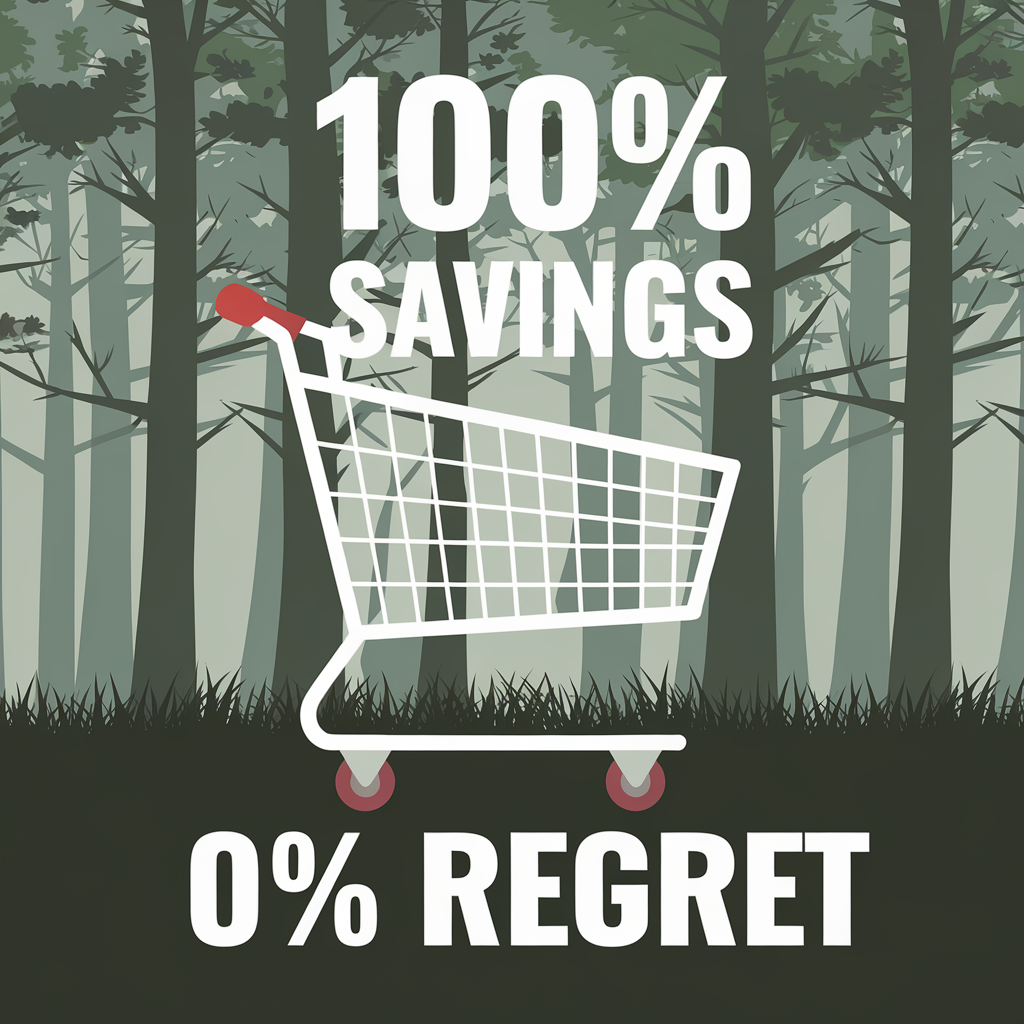 100%
SAVINGS

0% REGRET